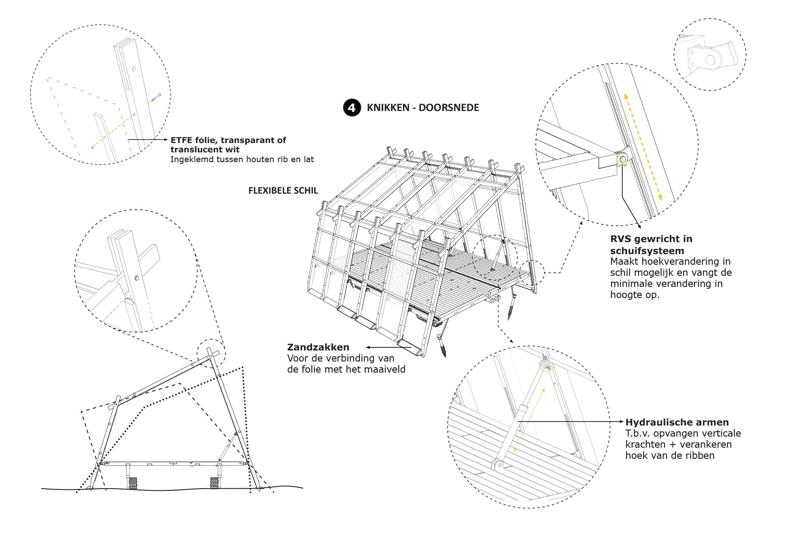 4 KNIKKEN - DOORSNEDE

ETFE folie, transparant of translucent wit
Ingeklemd tussen houten rib en lat

FLEXIBELE SCHIL

RVS gewricht in schuifsysteem
Maakt hoekverandering in schil mogelijk en vangt de minimale verandering in hoogte op.

Zandzakken
Voor de verbinding van de folie met het maaiveld

Hydraulische armen
T.b.v. opvangen verticale krachten + verankeren hoek van de ribben